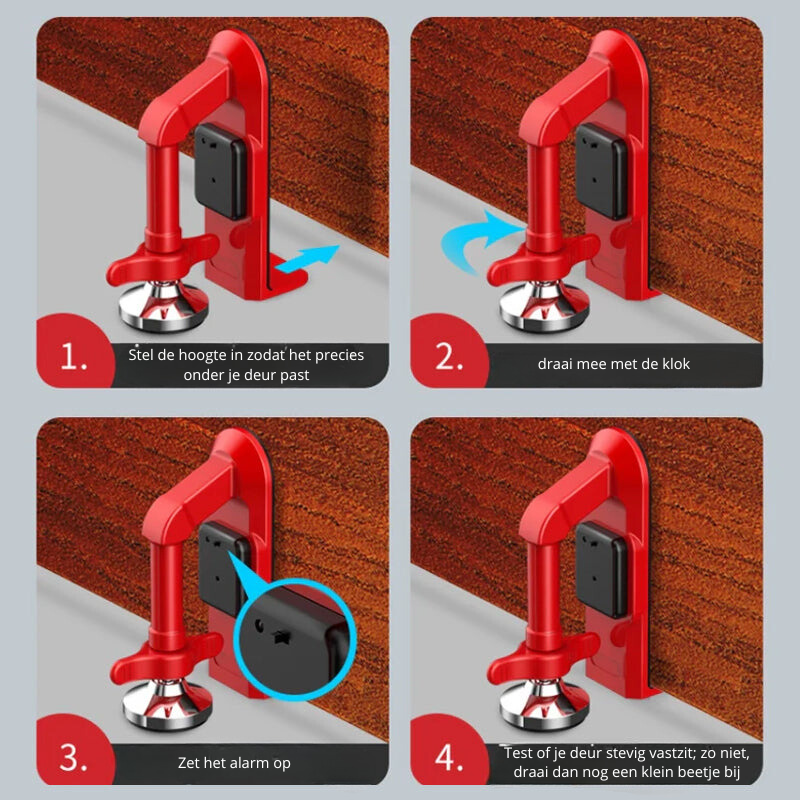 1.

Stel de hoogte in zodat het precies onder je deur past

2.

draai mee met de klok

3.

Zet het alarm op

4.

Test of je deur stevig vastzit; zo niet, draai dan nog een klein beetje bij